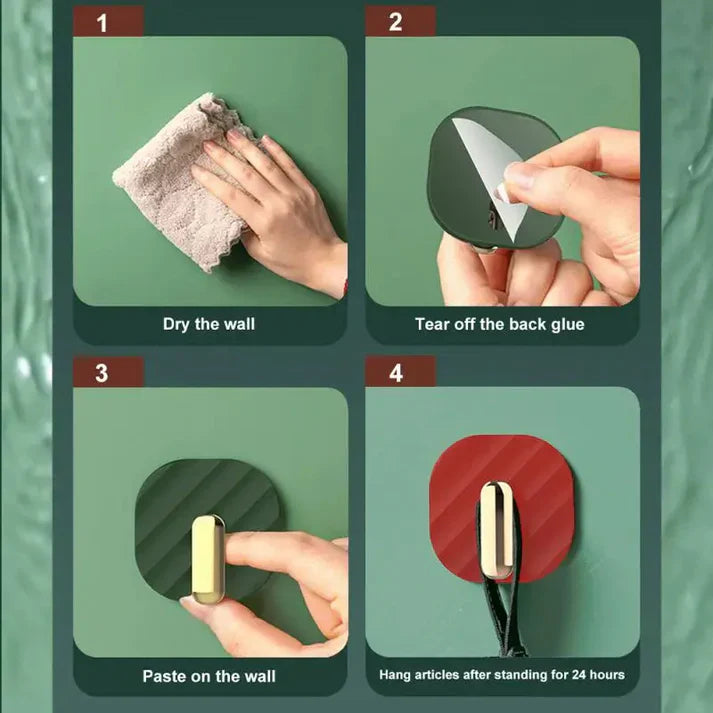 1

Dry the wall

2

Tear off the back glue

3

Paste on the wall

4

Hang articles after standing for 24 hours