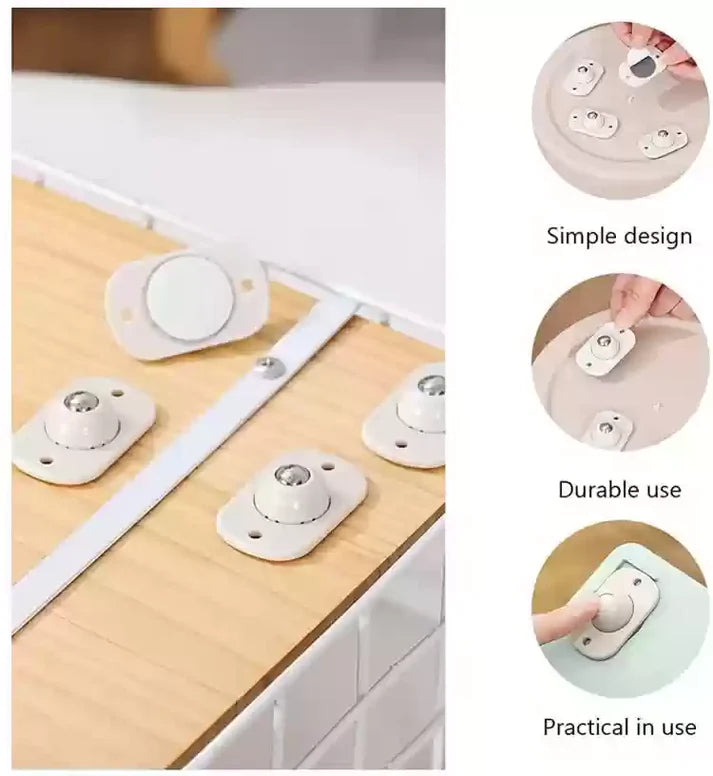 Simple design

Durable use

Practical in use