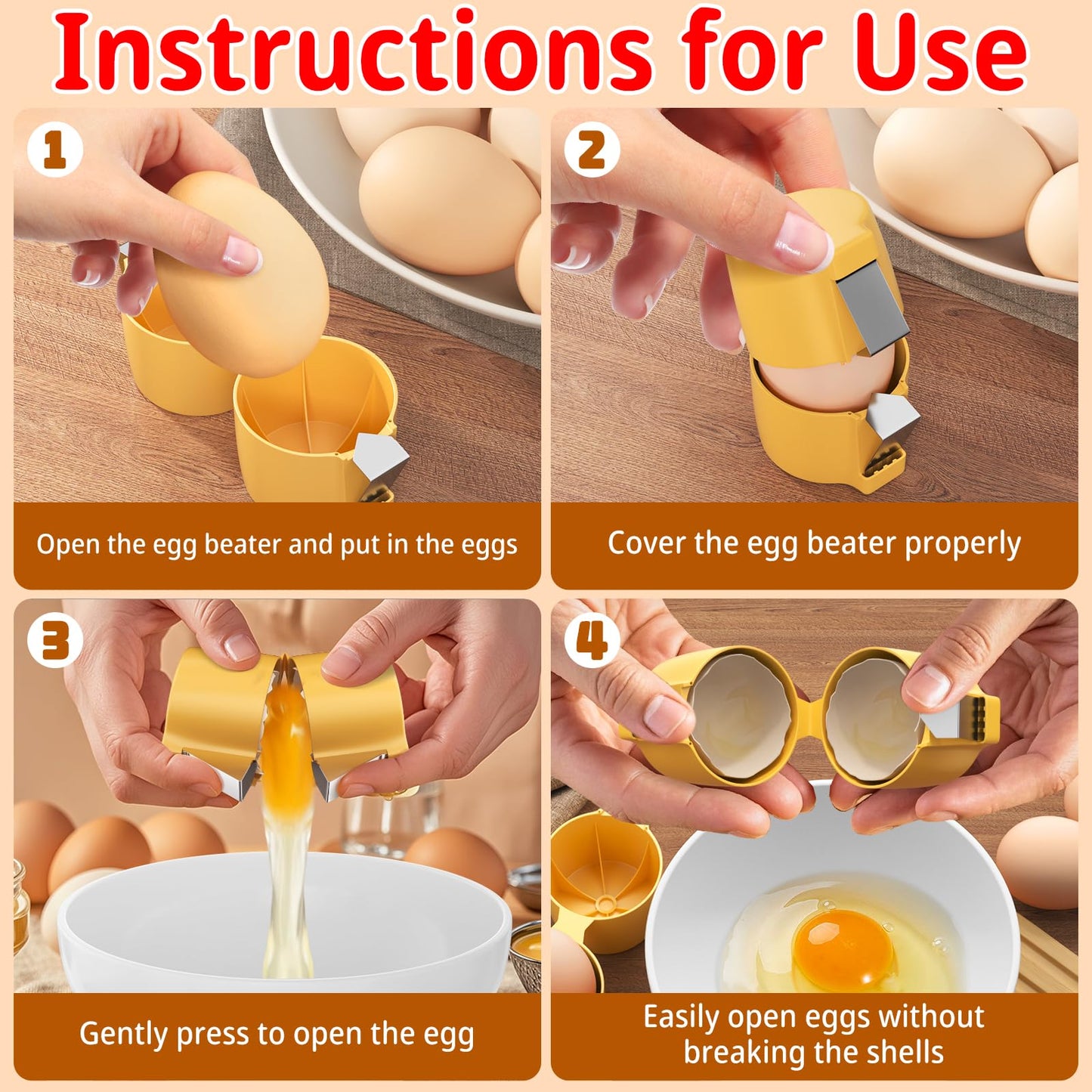 Instructions for Use

1

Open the egg beater and put in the eggs

2

Cover the egg beater properly

3

Gently press to open the egg

4

Easily open eggs without breaking the shells