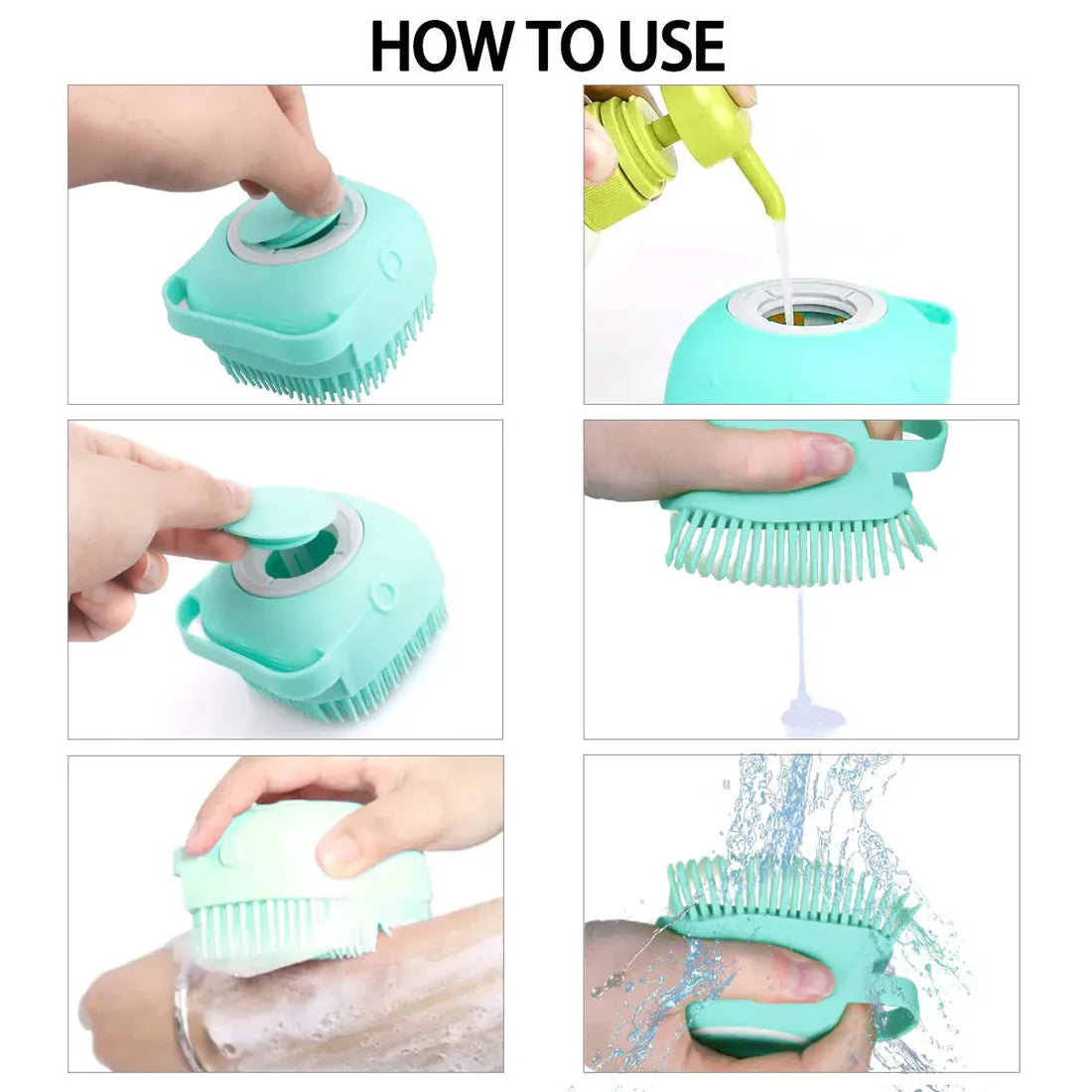 HOW TO USE