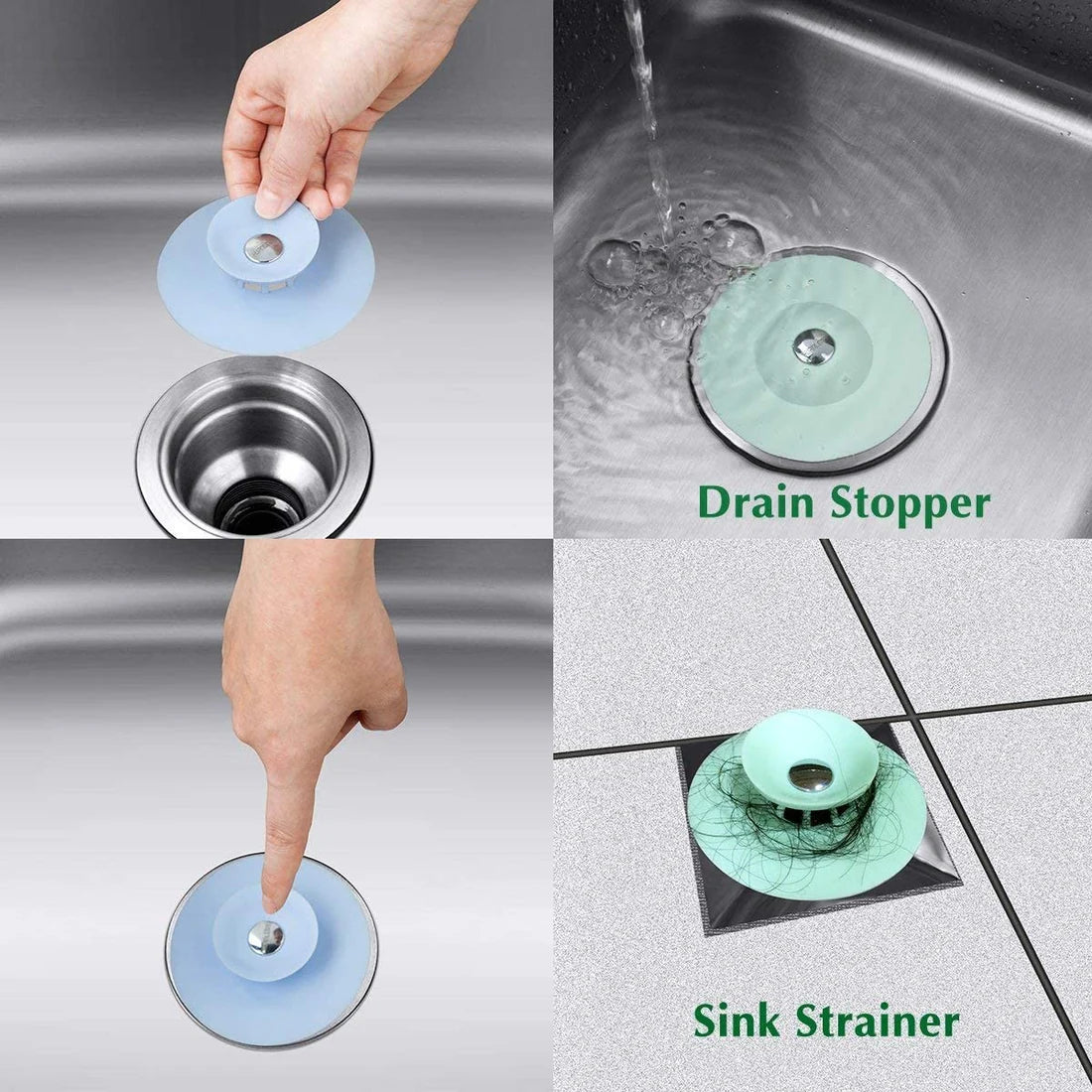 Drain Stopper

Sink Strainer